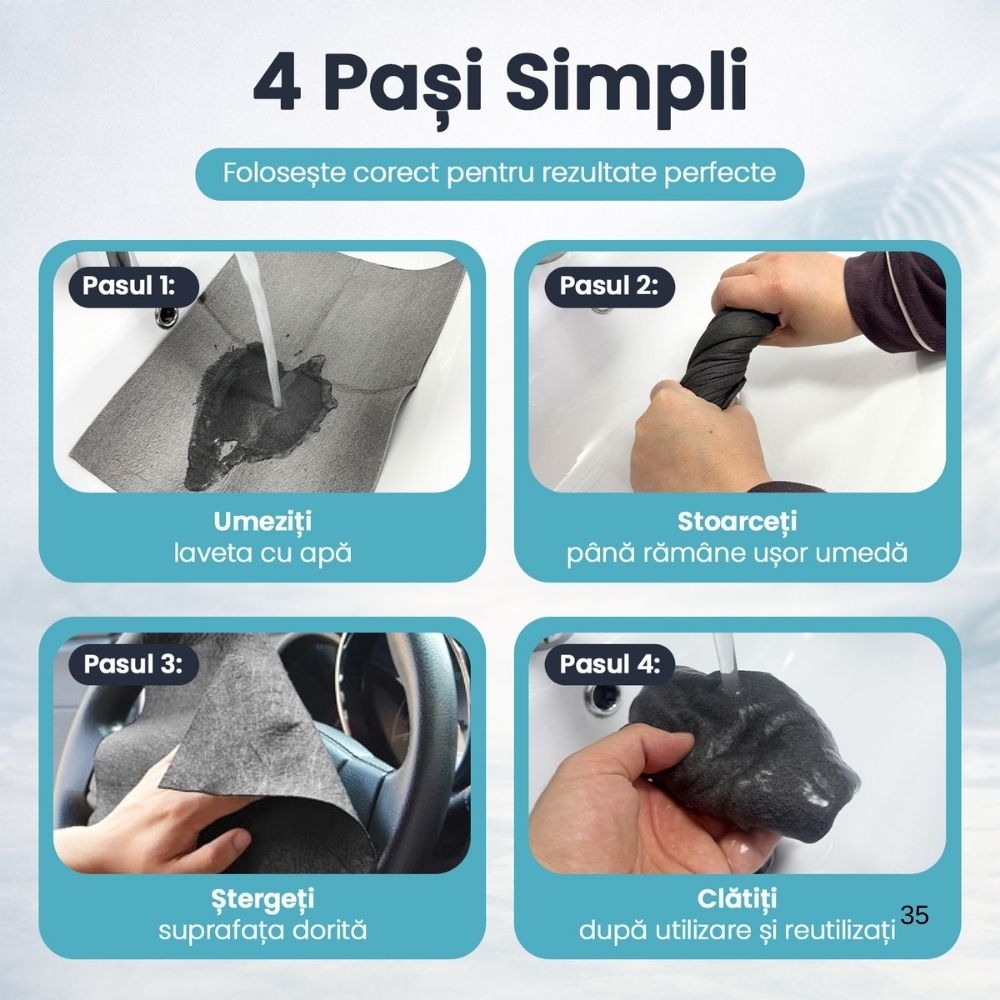 4 Pași Simpli

Folosește corect pentru rezultate perfecte

Pasul 1:

Umeziți
laveta cu apă

Pasul 2:

Stoarceți
până rămâne ușor umedă

Pasul 3:

Ștergeți
suprafața dorită

Pasul 4:

Clătiți
după utilizare și reutilizați

35